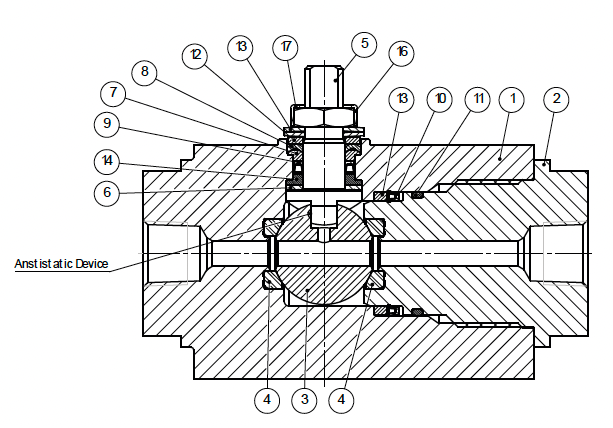 12
13
17
5
16
8
7
9
14
6
13
10
11
1
2
Anstistatic Device
4
3
4